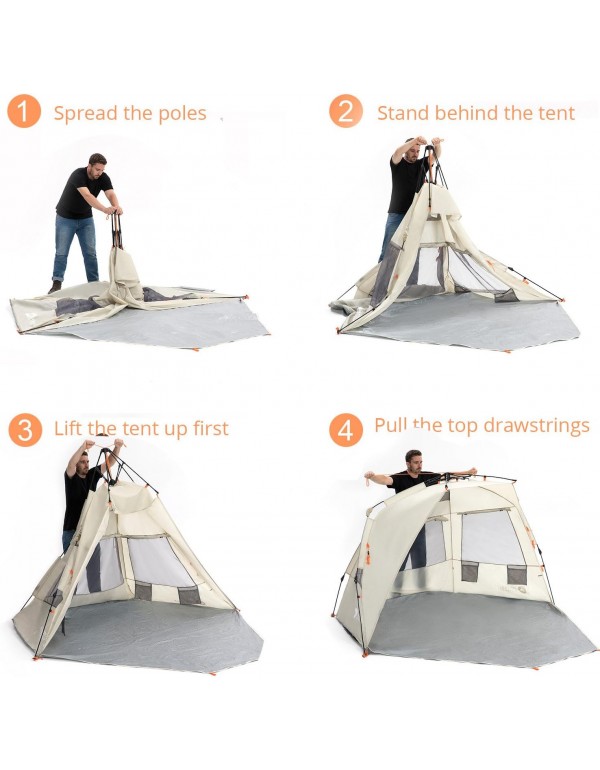 1 Spread the poles

2 Stand behind the tent

3 Lift the tent up first

4 Pull the top drawstrings