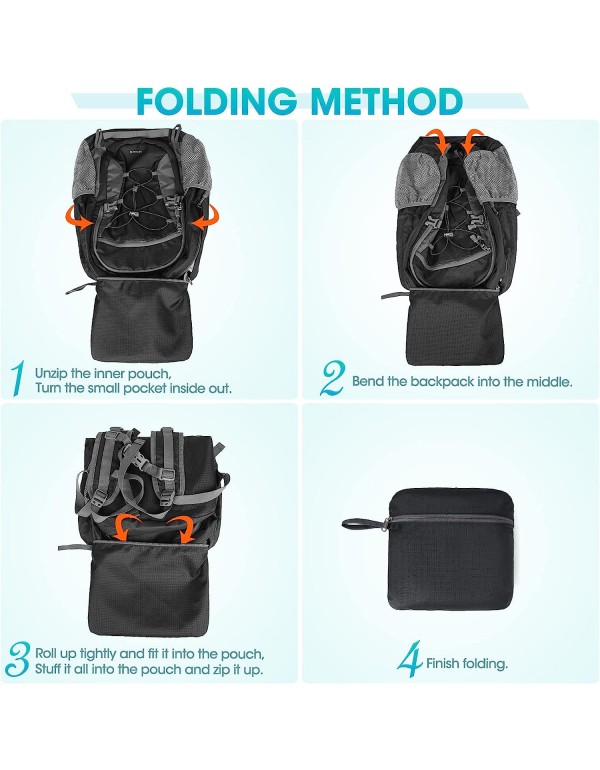 FOLDING METHOD

1 Unzip the inner pouch, Turn the small pocket inside out.

2 Bend the backpack into the middle.

3 Roll up tightly and fit it into the pouch, Stuff it all into the pouch and zip it up.

4 Finish folding.